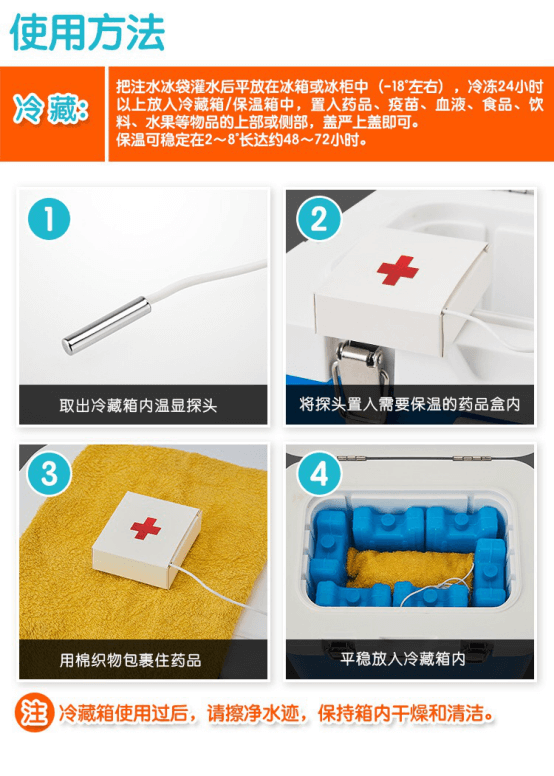 使用方法

冷藏：

把注水冰袋灌水后平放在冰箱或冰柜中（-18°左右），冷冻24小时以上放入冷藏箱/保温箱中，置入药品、疫苗、血液、食品、饮料、水果等物品的上部或侧部，盖严上盖即可。
保温可稳定在2～8°长达约48～72小时。

1

取出冷藏箱内温显探头

2

将探头置入需要保温的药品盒内

3

用棉织物包裹住药品

4

平稳放入冷藏箱内

注 冷藏箱使用过后，请擦净水迹，保持箱内干燥和清洁。